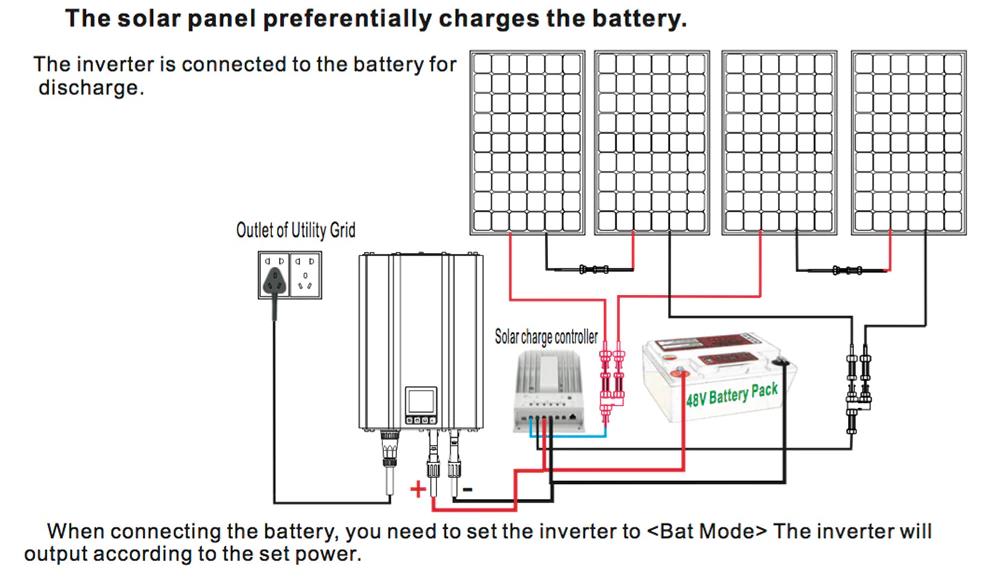 The solar panel preferentially charges the battery.

The inverter is connected to the battery for discharge.

Outlet of Utility Grid

Solar charge controller

48V Battery Pack

+

-

When connecting the battery, you need to set the inverter to <Bat Mode> The inverter will output according to the set power.