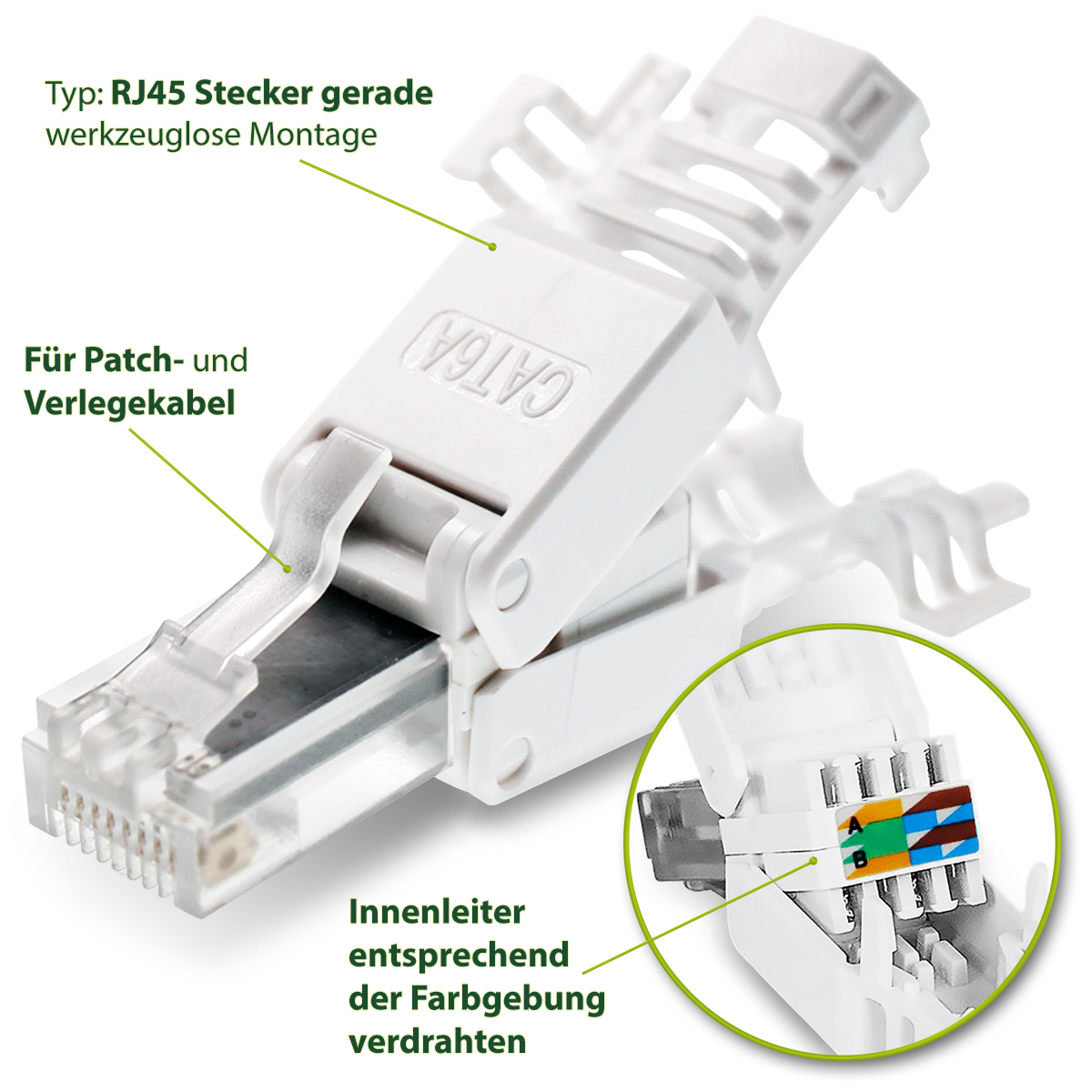 Typ: RJ45 Stecker gerade
werkzeuglose Montage

CAT6A

Für Patch- und Verlegekabel

A
B

Innenleiter entsprechend der Farbgebung verdrahten